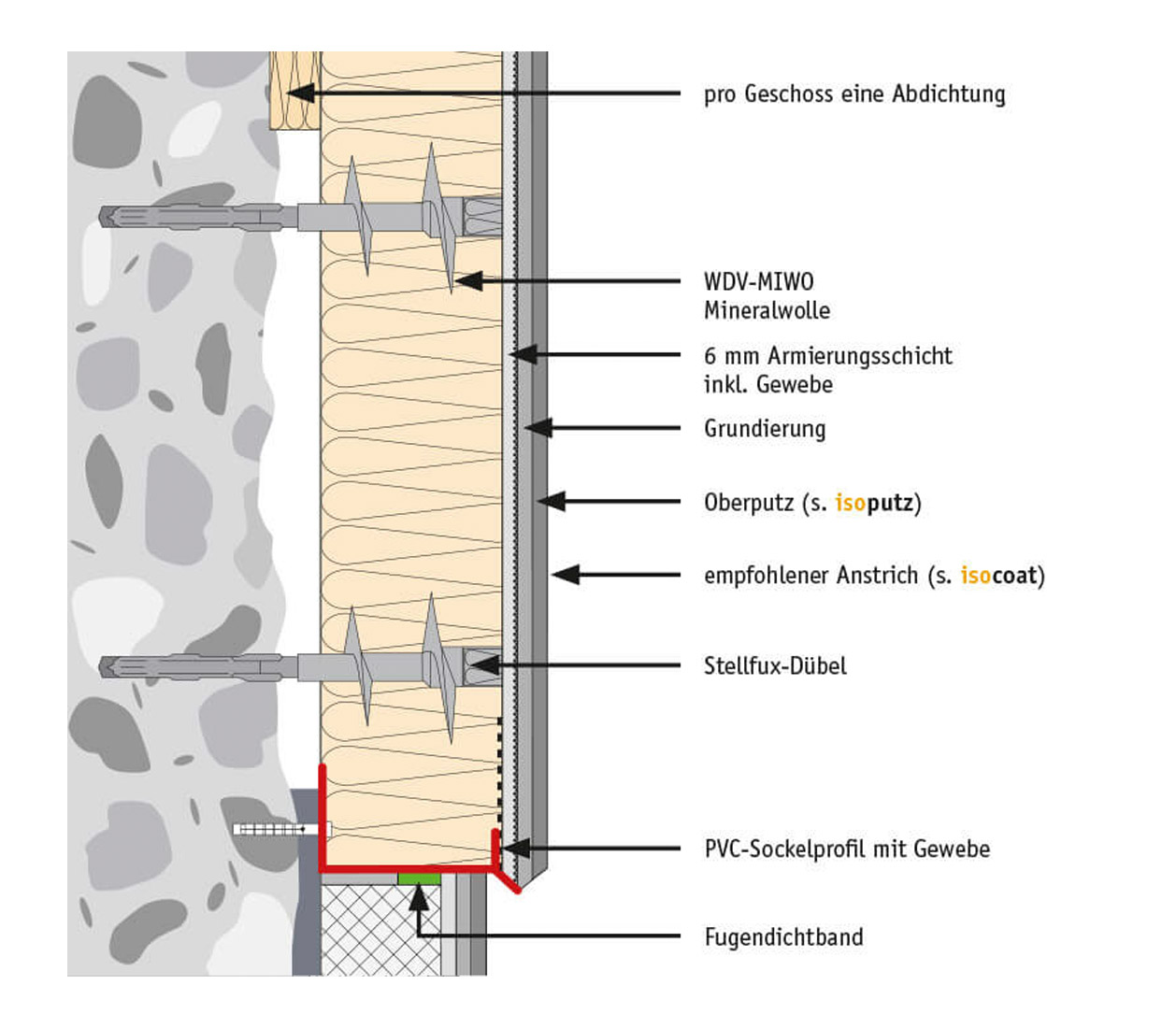 pro Geschoss eine Abdichtung

WDV-MIWO
Mineralwolle

6 mm Armierungsschicht
inkl. Gewebe

Grundierung

Oberputz (s. isoputz)

empfohlener Anstrich (s. isocoat)

Stellfux-Dübel

PVC-Sockelprofil mit Gewebe

Fugendichtband